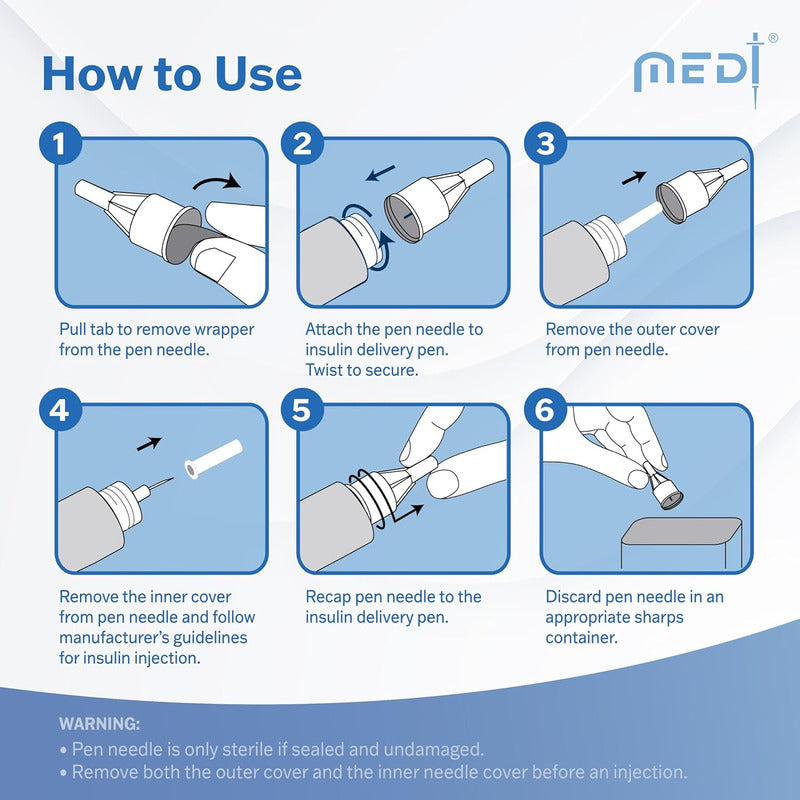 How to Use

MEDI®

1

Pull tab to remove wrapper from the pen needle.

2

Attach the pen needle to insulin delivery pen. Twist to secure.

3

Remove the outer cover from pen needle.

4

Remove the inner cover from pen needle and follow manufacturer's guidelines for insulin injection.

5

Recap pen needle to the insulin delivery pen.

6

Discard pen needle in an appropriate sharps container.

WARNING:
• Pen needle is only sterile if sealed and undamaged.
• Remove both the outer cover and the inner needle cover before an injection.