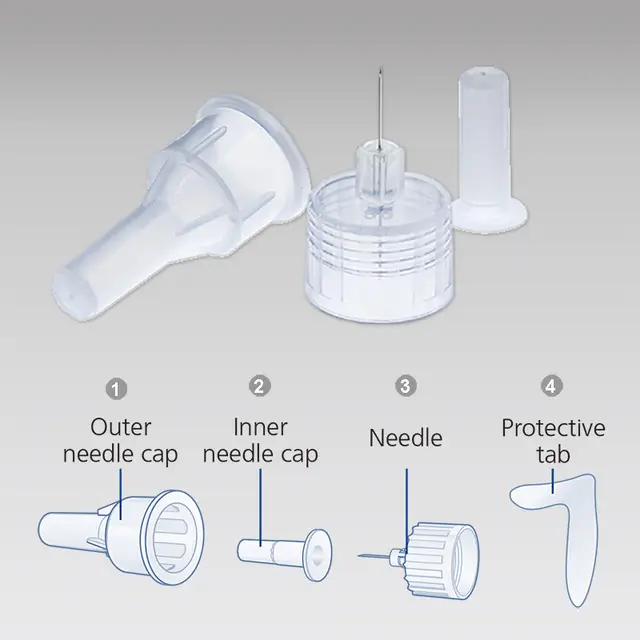 1
Outer needle cap

2
Inner needle cap

3
Needle

4
Protective tab